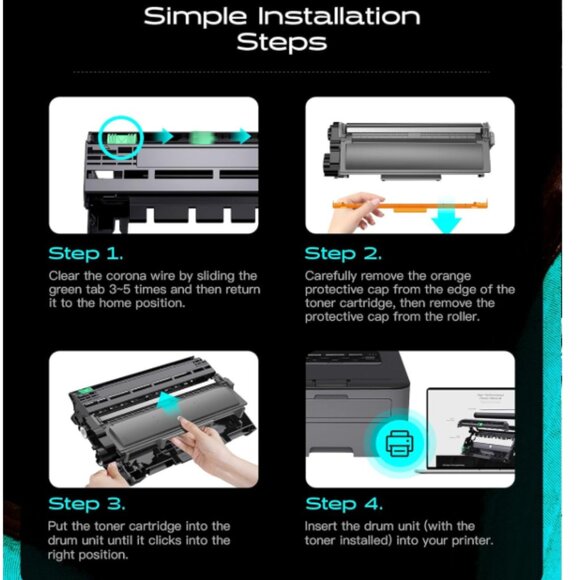 Simple Installation Steps

Step 1.

Clear the corona wire by sliding the green tab 3~5 times and then return it to the home position.

Step 2.

Carefully remove the orange protective cap from the edge of the toner cartridge, then remove the protective cap from the roller.

Step 3.

Put the toner cartridge into the drum unit until it clicks into the right position.

Step 4.

Insert the drum unit (with the toner installed) into your printer.